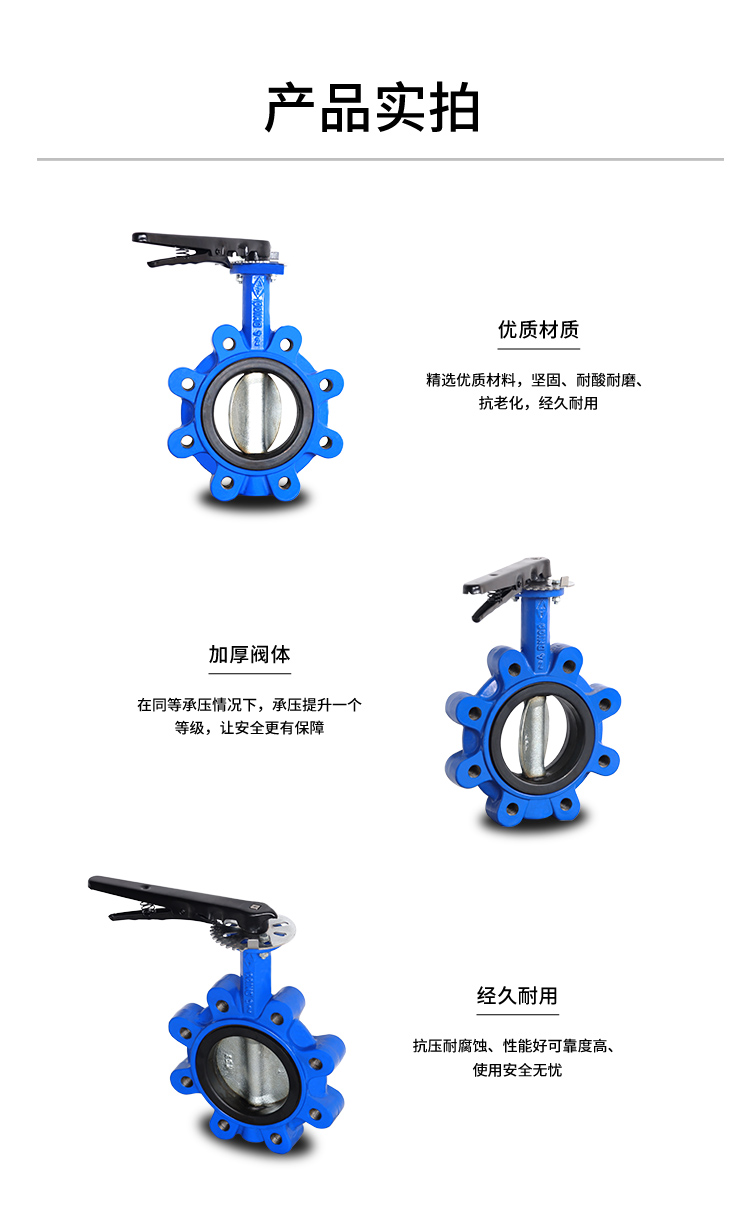 产品实拍

优质材质

精选优质材料，坚固、耐酸耐磨、抗老化，经久耐用

加厚阀体

在同等承压情况下，承压提升一个等级，让安全更有保障

经久耐用

抗压耐腐蚀、性能好可靠度高、使用安全无忧