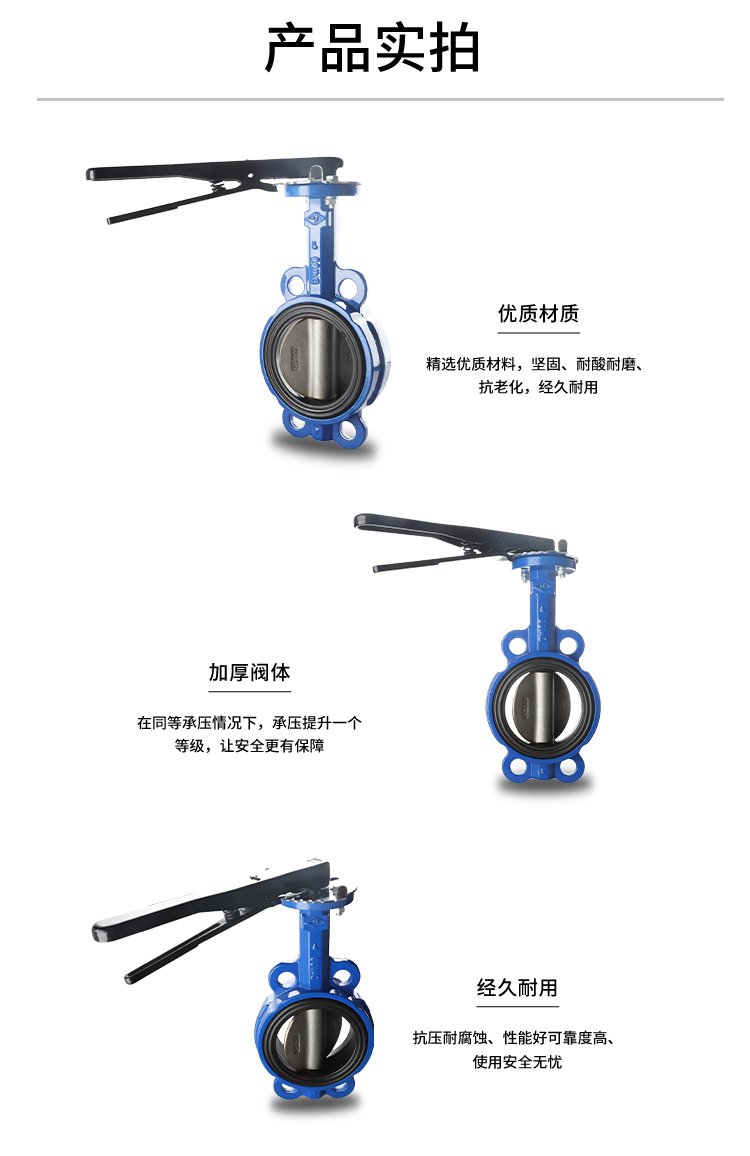 产品实拍

优质材质

精选优质材料，坚固、耐酸耐磨、抗老化，经久耐用

加厚阀体

在同等承压情况下，承压提升一个等级，让安全更有保障

经久耐用

抗压耐腐蚀、性能好可靠度高、使用安全无忧