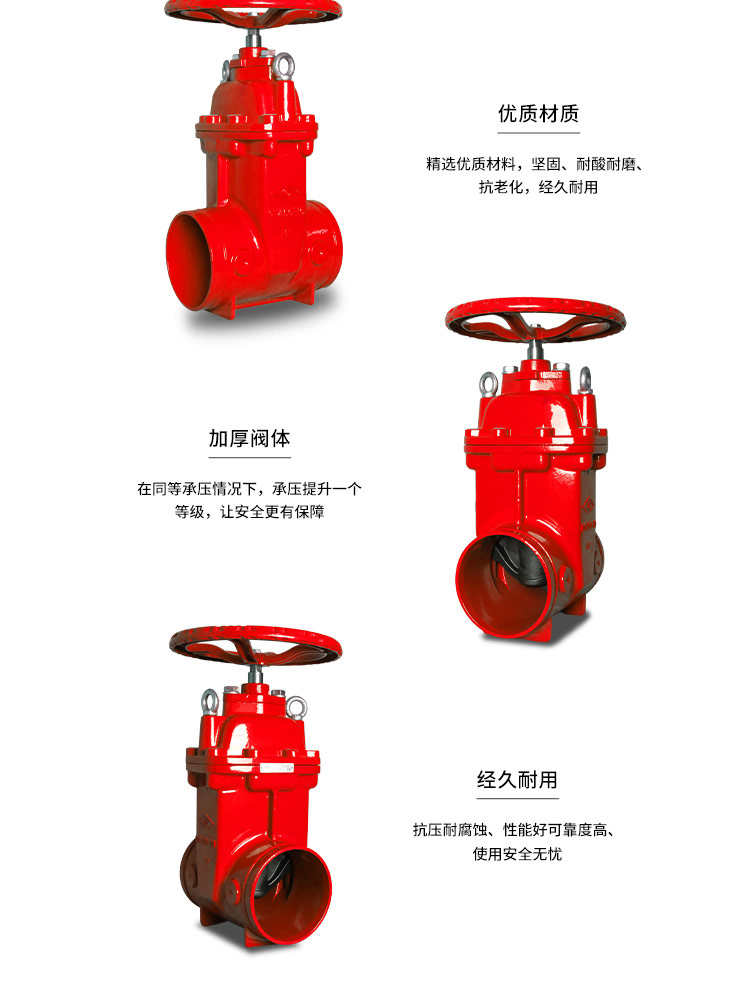 优质材质

精选优质材料，坚固、耐酸耐磨、抗老化，经久耐用

加厚阀体

在同等承压情况下，承压提升一个等级，让安全更有保障

经久耐用

抗压耐腐蚀、性能好可靠度高、使用安全无忧