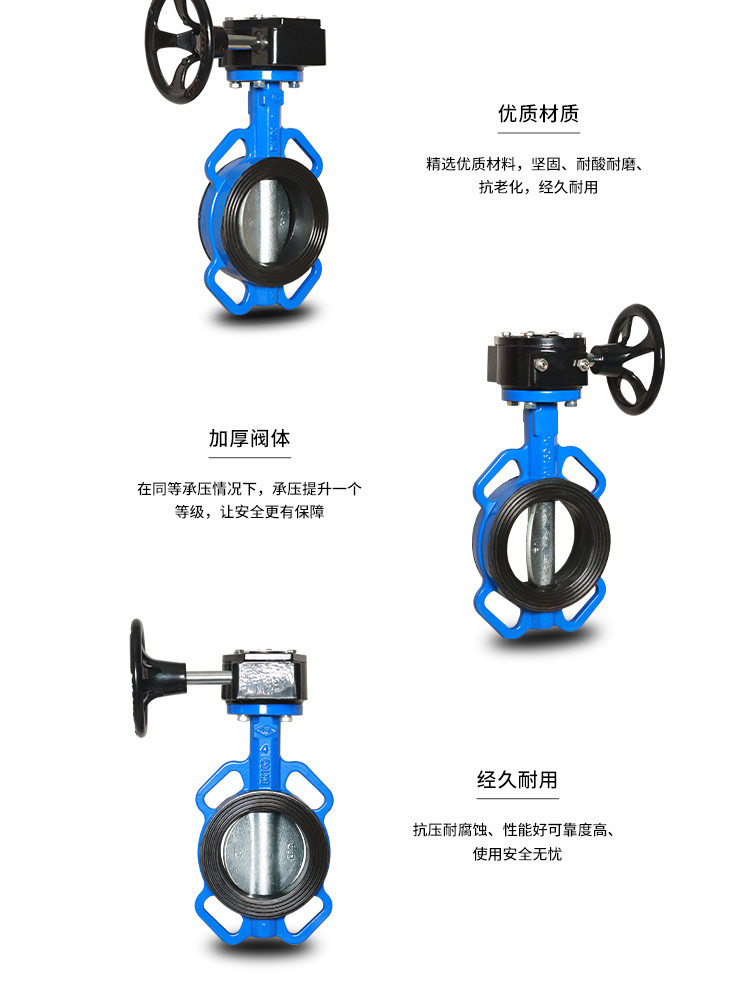 优质材质

精选优质材料，坚固、耐酸耐磨、抗老化，经久耐用

加厚阀体

在同等承压情况下，承压提升一个等级，让安全更有保障

经久耐用

抗压耐腐蚀、性能好可靠度高、使用安全无忧