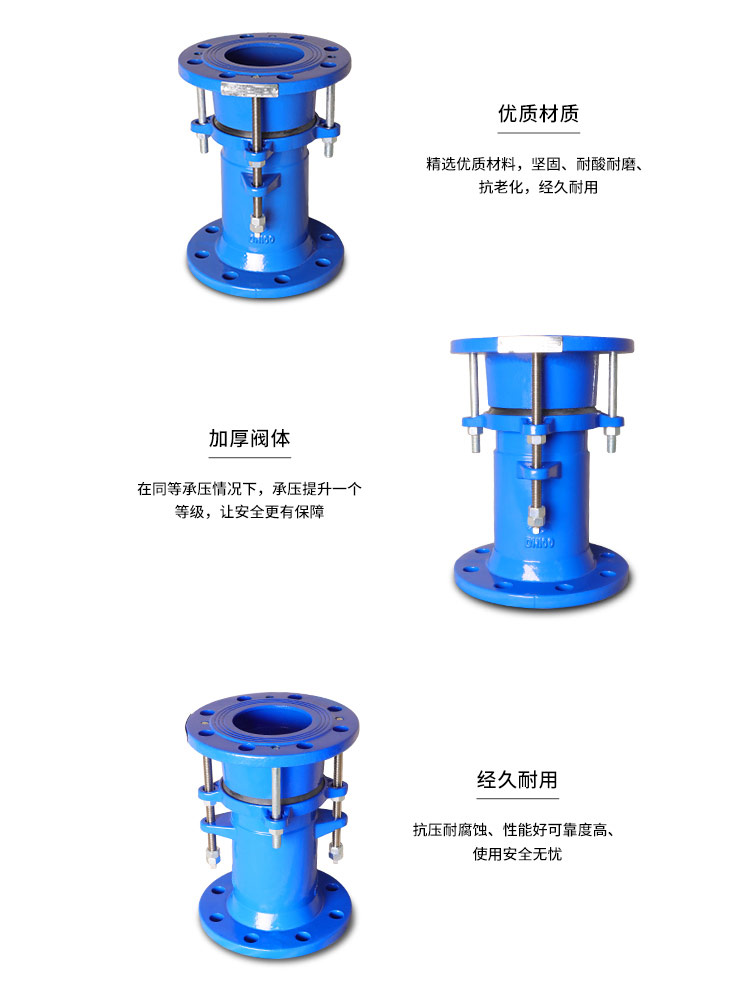 优质材质

精选优质材料，坚固、耐酸耐磨、抗老化，经久耐用

DN100

加厚阀体

在同等承压情况下，承压提升一个等级，让安全更有保障

DN100

经久耐用

抗压耐腐蚀、性能好可靠度高、使用安全无忧